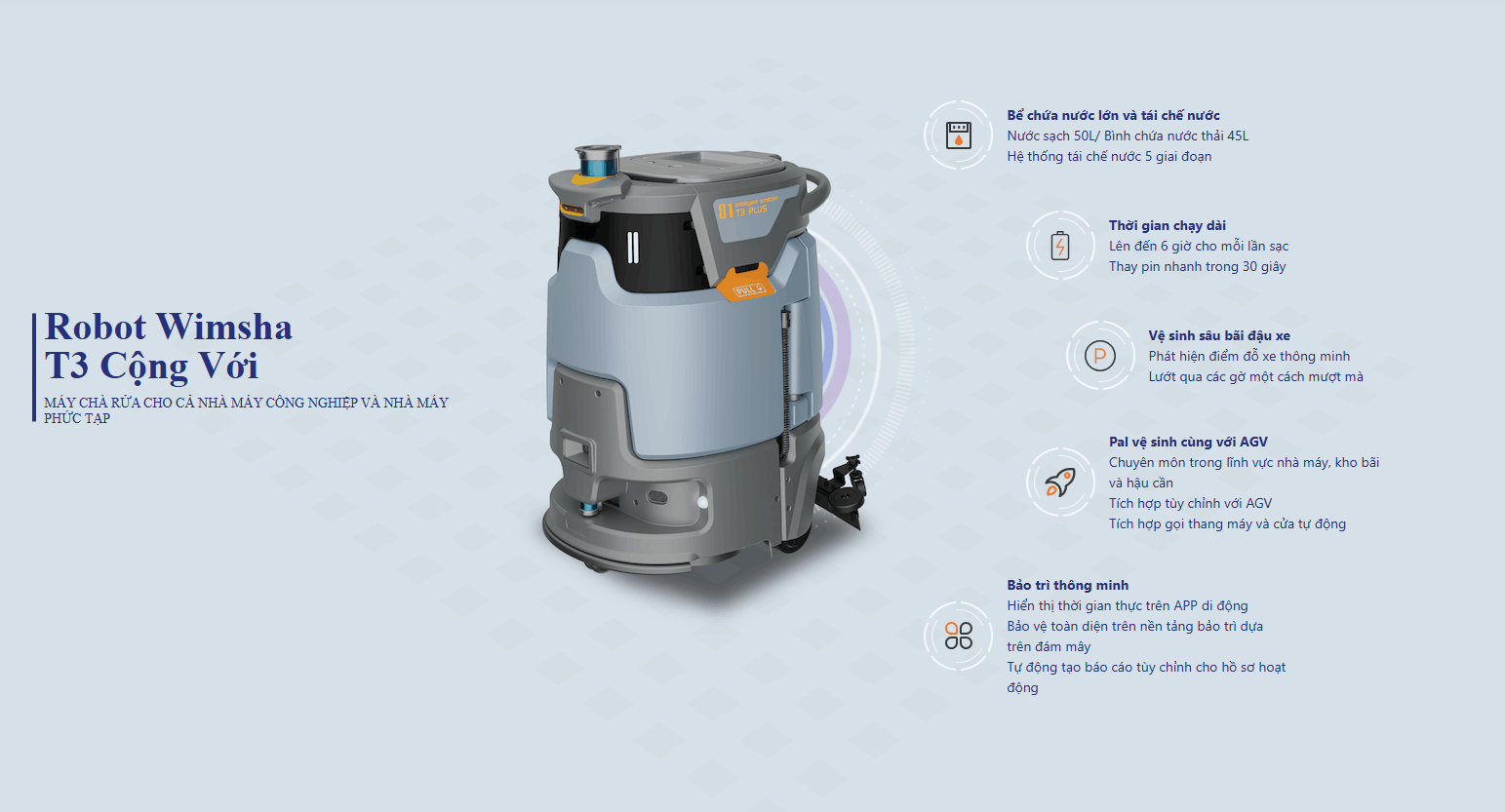 Robot Wimsha
T3 Cộng Với

MÁY CHÀ RỬA CHO CẢ NHÀ MÁY CÔNG NGHIỆP VÀ NHÀ MÁY PHỨC TẠP

T3 PLUS

PULL

Bể chứa nước lớn và tái chế nước
Nước sạch 50L/ Bình chứa nước thải 45L
Hệ thống tái chế nước 5 giai đoạn

Thời gian chạy dài
Lên đến 6 giờ cho mỗi lần sạc
Thay pin nhanh trong 30 giây

Vệ sinh sâu bãi đậu xe
Phát hiện điểm đỗ xe thông minh
Lướt qua các gờ một cách mượt mà

Pal vệ sinh cùng với AGV
Chuyên môn trong lĩnh vực nhà máy, kho bãi và hậu cần
Tích hợp tùy chỉnh với AGV
Tích hợp gọi thang máy và cửa tự động

Bảo trì thông minh
Hiển thị thời gian thực trên APP di động
Bảo vệ toàn diện trên nền tảng bảo trì dựa trên đám mây
Tự động tạo báo cáo tùy chỉnh cho hồ sơ hoạt động